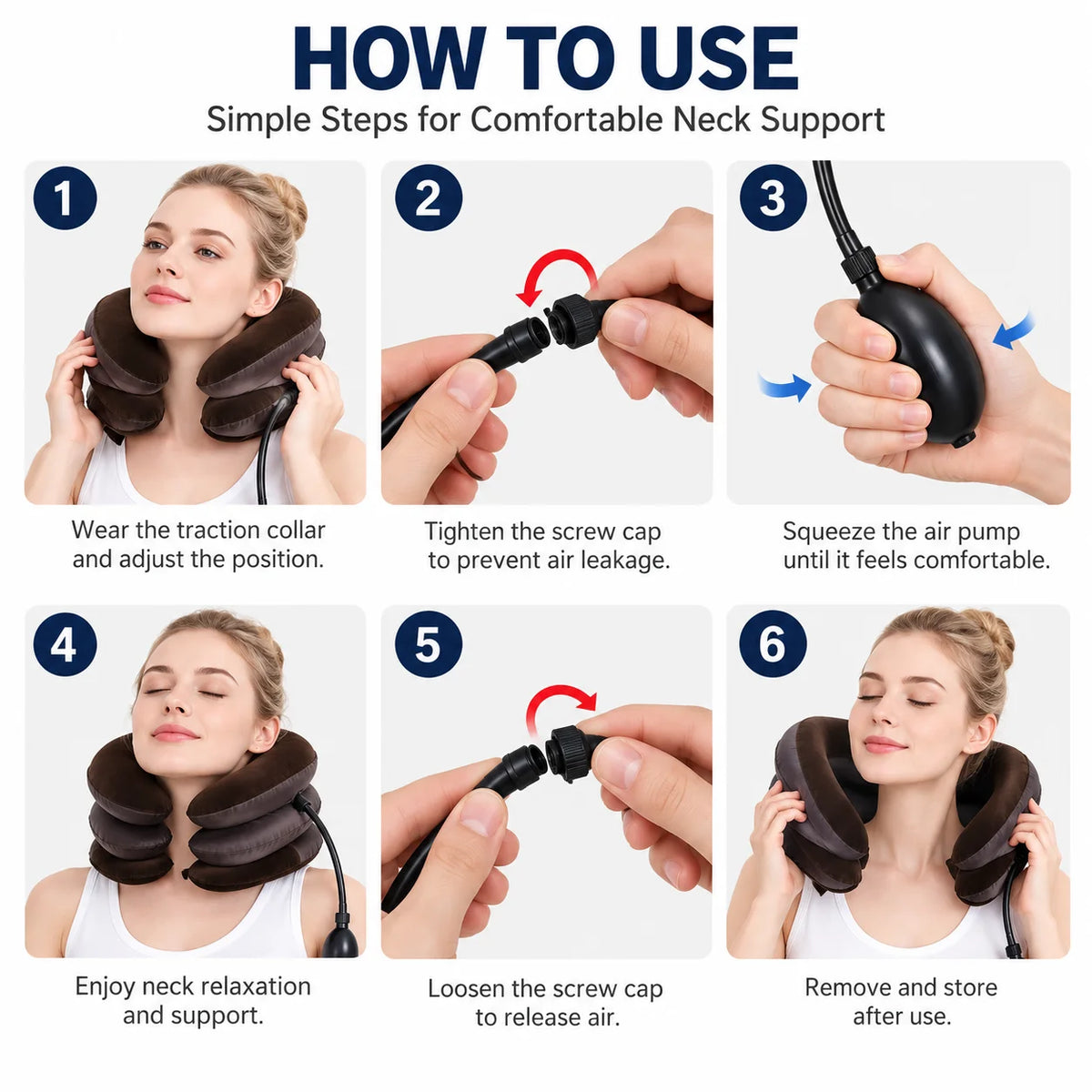 HOW TO USE
Simple Steps for Comfortable Neck Support

1

Wear the traction collar and adjust the position.

2

Tighten the screw cap to prevent air leakage.

3

Squeeze the air pump until it feels comfortable.

4

Enjoy neck relaxation and support.

5

Loosen the screw cap to release air.

6

Remove and store after use.