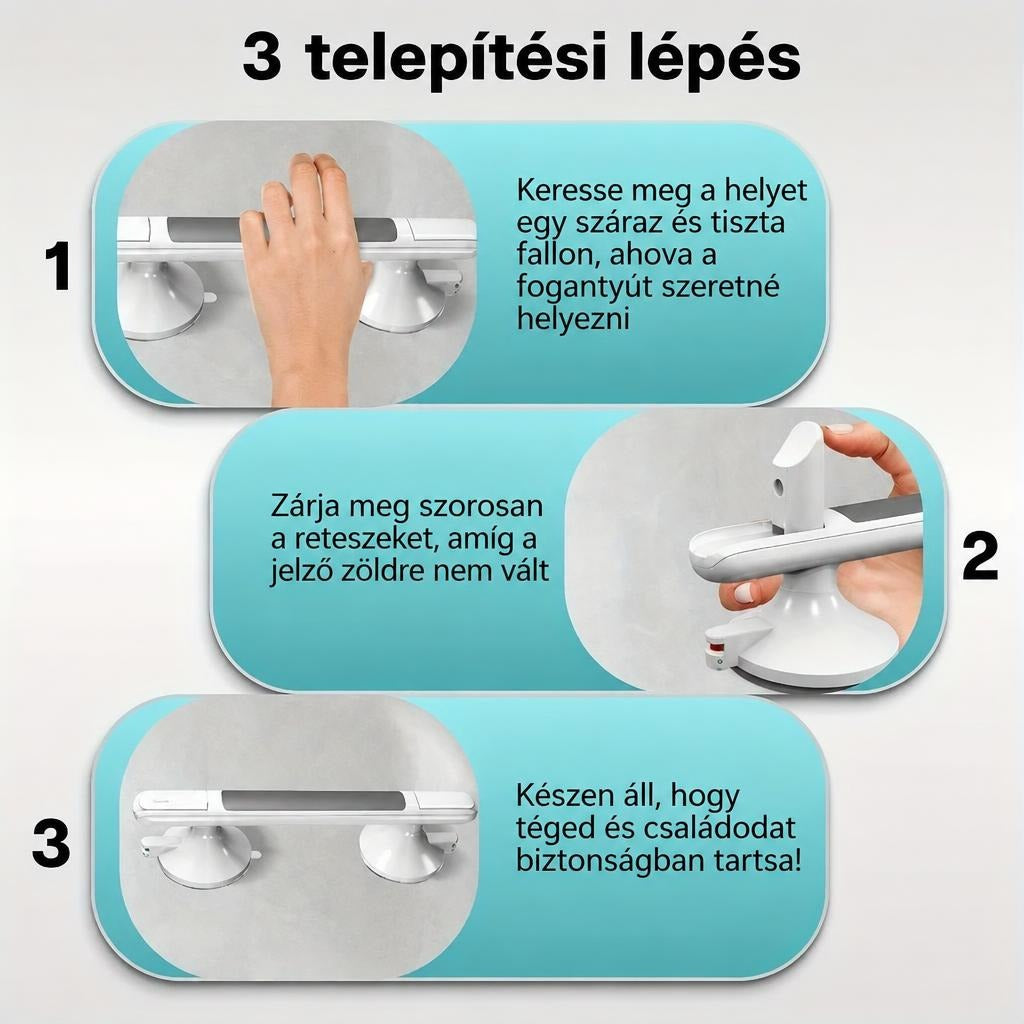 3 telepítési lépés

1

Keresse meg a helyet egy száraz és tiszta fallon, ahova a fogantyút szeretné helyezni

Zárja meg szorosan a reteszeket, amíg a jelző zöldre nem vált

2

3

Készen áll, hogy téged és családodat biztonságban tartsa!