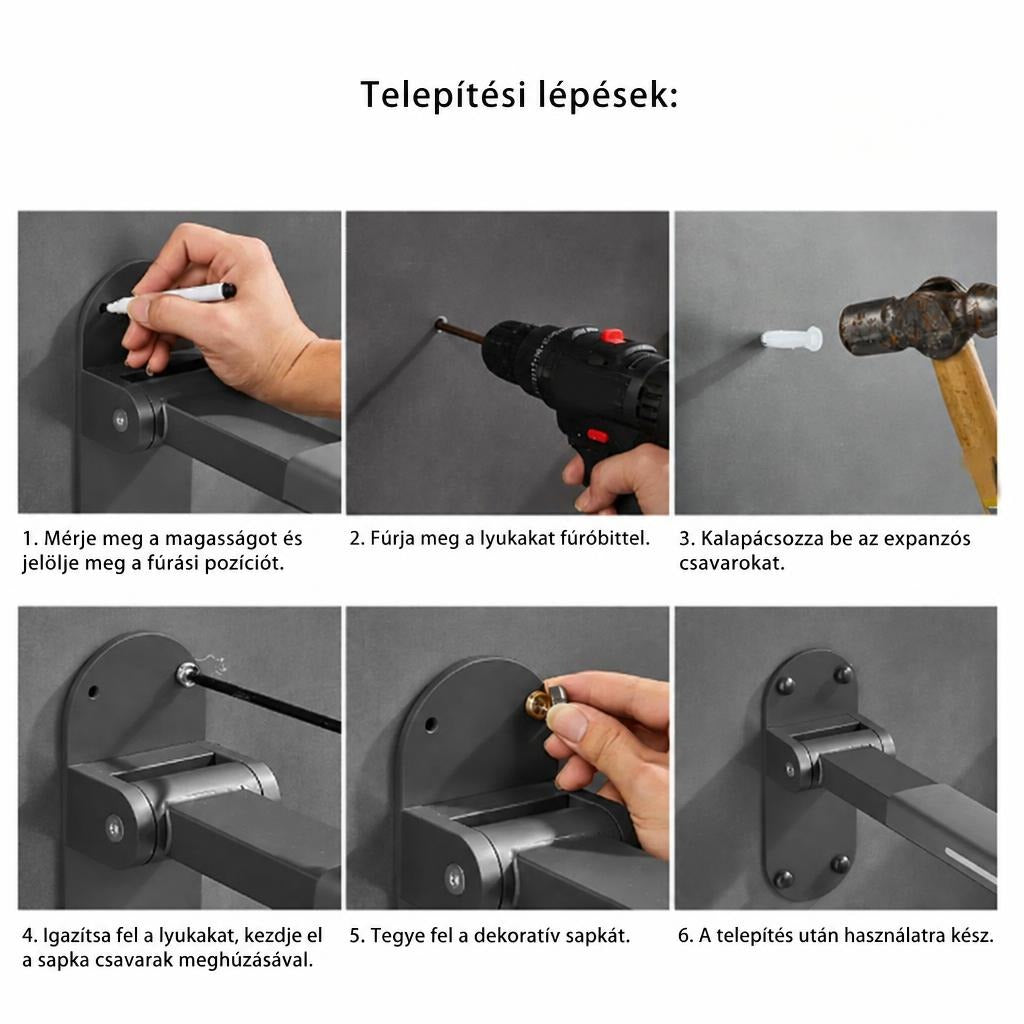 Telepítési lépések:

1. Mérje meg a magasságot és jelölje meg a fúrási pozíciót.

2. Fúrja meg a lyukakat fúróbittel.

3. Kalapácsozza be az expanzós csavarokat.

4. Igazítsa fel a lyukakat, kezdje el a sapka csavarak meghúzásával.

5. Tegye fel a dekoratív sapkát.

6. A telepítés után használatra kész.