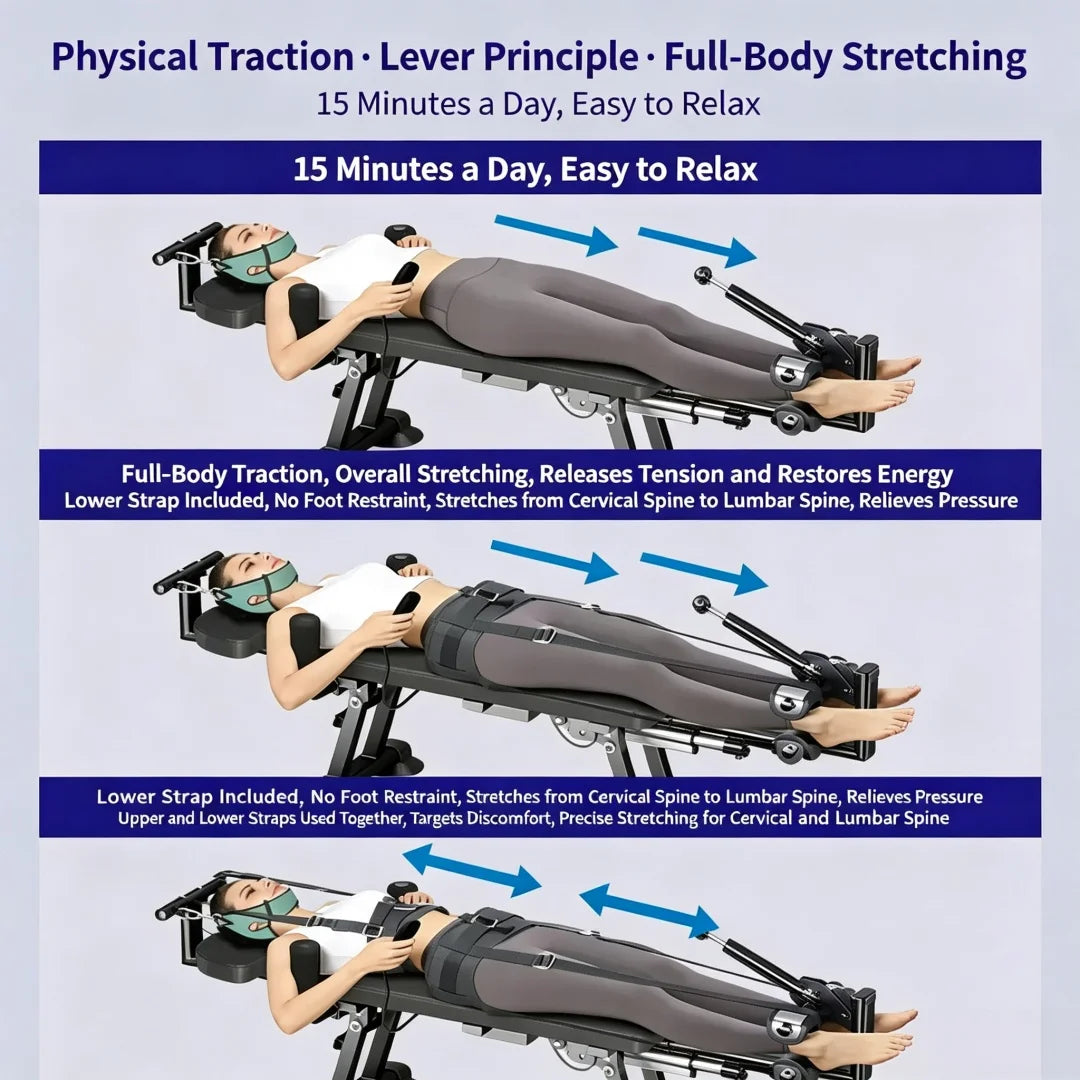 Physical Traction · Lever Principle · Full-Body Stretching
15 Minutes a Day, Easy to Relax

15 Minutes a Day, Easy to Relax

Full-Body Traction, Overall Stretching, Releases Tension and Restores Energy
Lower Strap Included, No Foot Restraint, Stretches from Cervical Spine to Lumbar Spine, Relieves Pressure

Lower Strap Included, No Foot Restraint, Stretches from Cervical Spine to Lumbar Spine, Relieves Pressure
Upper and Lower Straps Used Together, Targets Discomfort, Precise Stretching for Cervical and Lumbar Spine